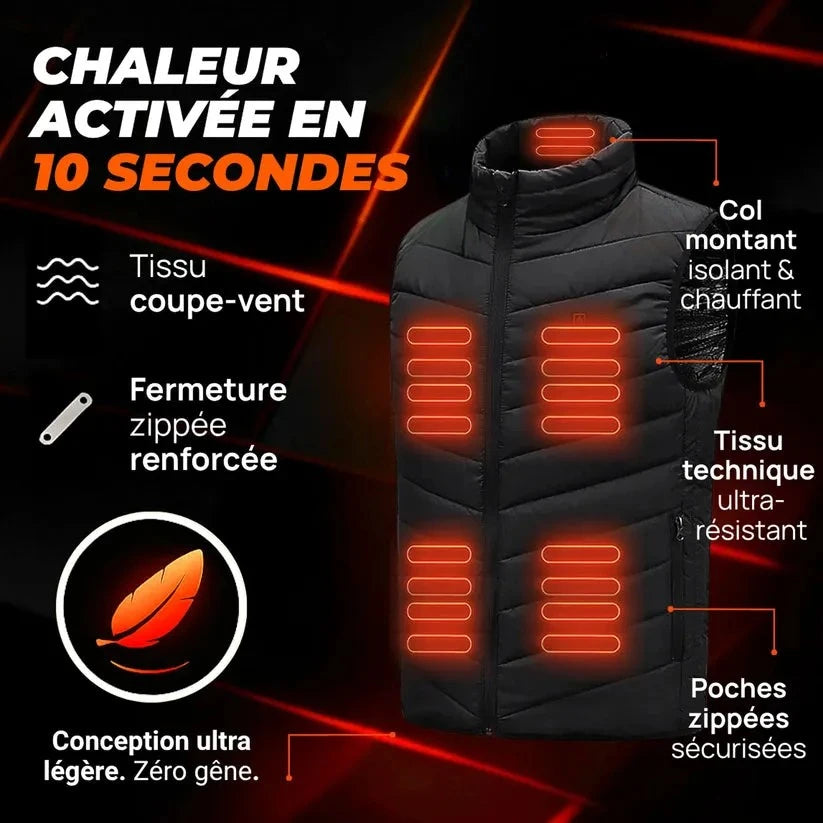 CHALEUR ACTIVÉE EN 10 SECONDES

Tissu coupe-vent

Fermeture zippée renforcée

Conception ultra légère. Zéro gêne.

Col montant isolant & chauffant

Tissu technique ultra-résistant

Poches zippées sécurisées